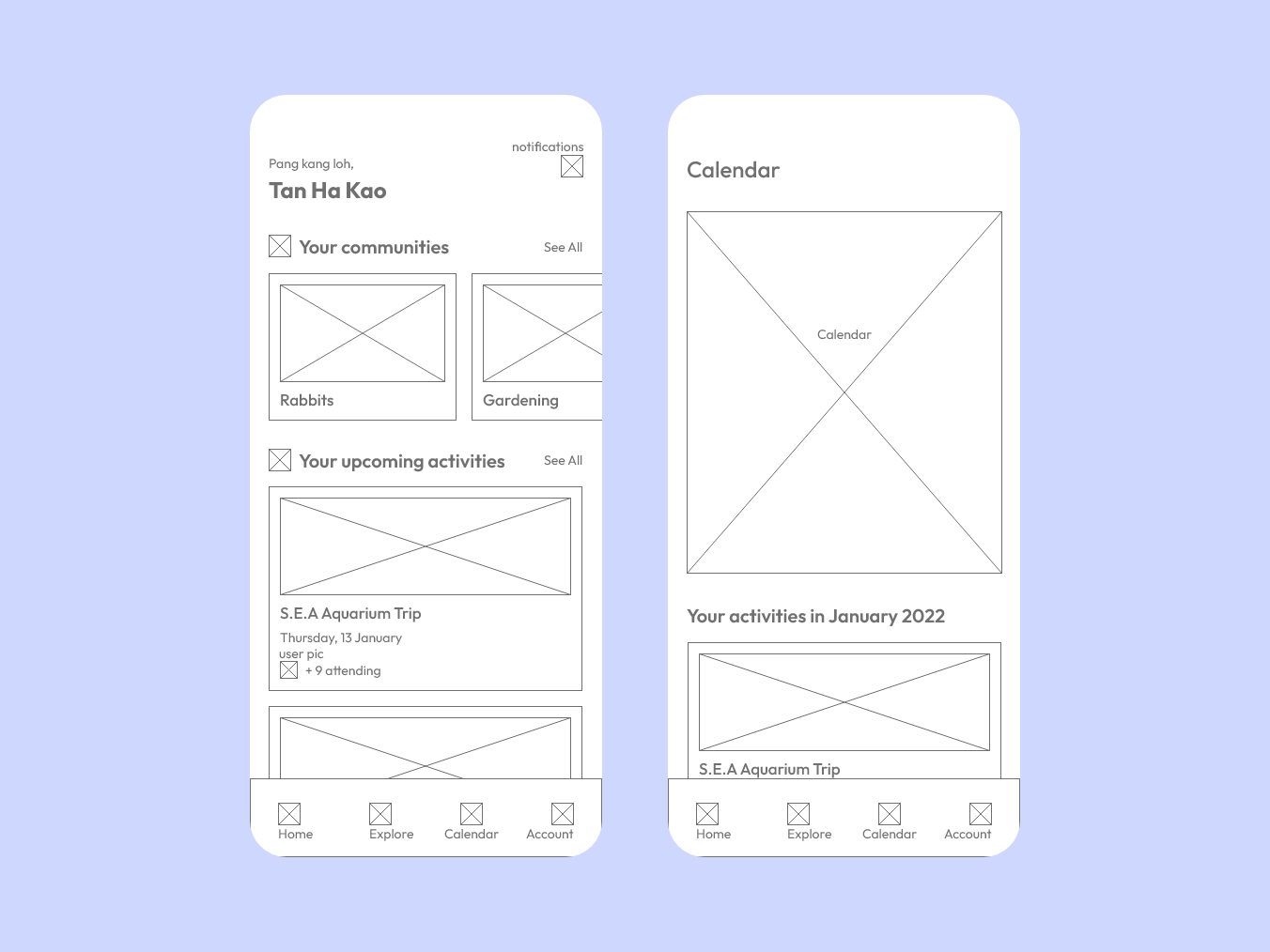 notifications

Pang kang loh,

Tan Ha Kao

Your communities

See All

Rabbits

Gardening

Your upcoming activities

See All

S.E.A Aquarium Trip

Thursday, 13 January

user pic

+ 9 attending

Home

Explore

Calendar

Account

Calendar

Calendar

Your activities in January 2022

S.E.A Aquarium Trip

Home

Explore

Calendar

Account